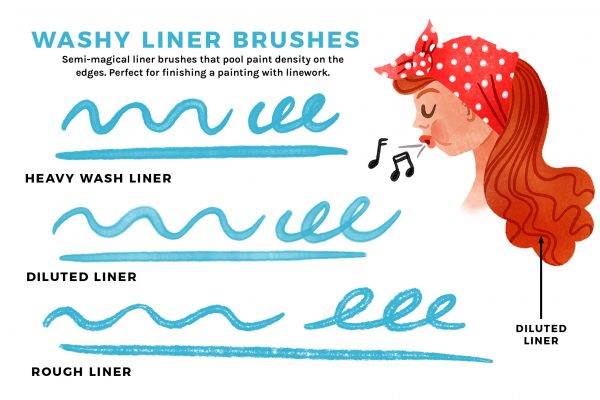 WASHY LINER BRUSHES

Semi-magical liner brushes that pool paint density on the edges. Perfect for finishing a painting with linework.

HEAVY WASH LINER

DILUTED LINER

ROUGH LINER

DILUTED LINER